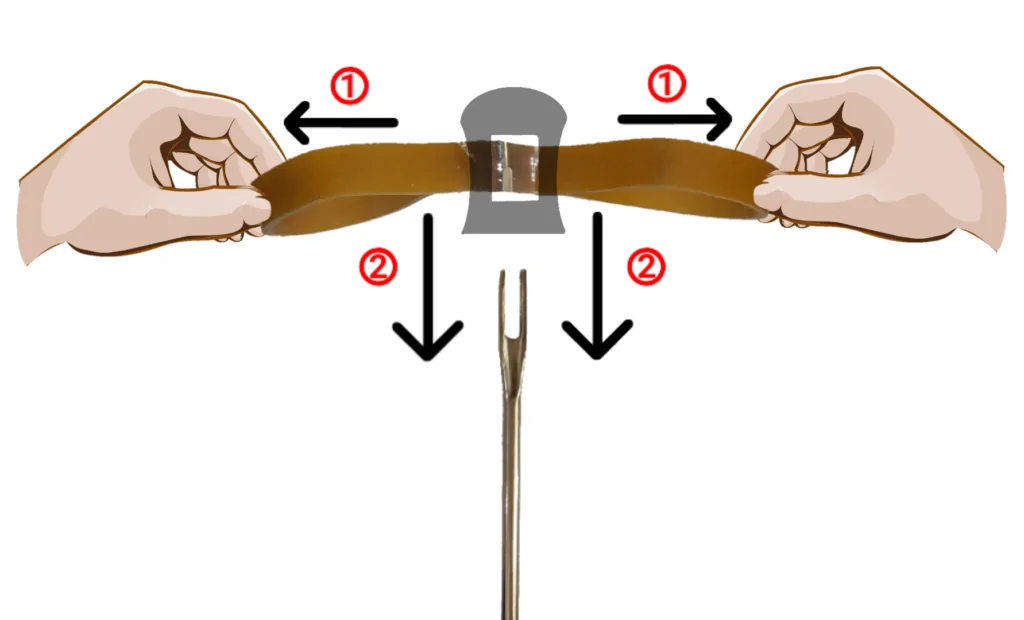 ① ①
② ②